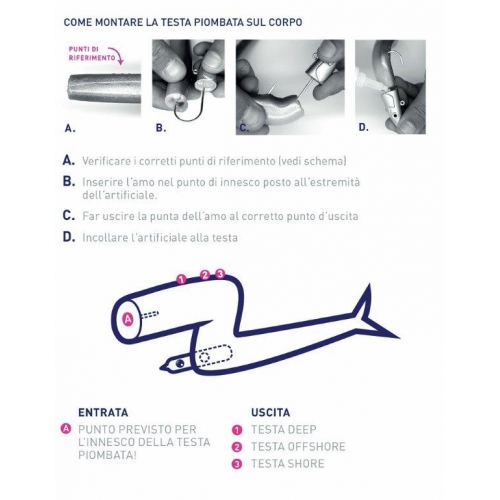 COME MONTARE LA TESTA PIOMBATA SUL CORPO

PUNTI DI RIFERIMENTO

A.

B.

C.

D.

A. Verificare i corretti punti di riferimento (vedi schema)

B. Inserire l'amo nel punto di innesco posto all'estremità dell'artificiale.

C. Far uscire la punta dell'amo al corretto punto d'uscita

D. Incollare l'artificiale alla testa

1 2 3

A

ENTRATA

A PUNTO PREVISTO PER L'INNESCO DELLA TESTA PIOMBATA!

USCITA

1 TESTA DEEP

2 TESTA OFFSHORE

3 TESTA SHORE